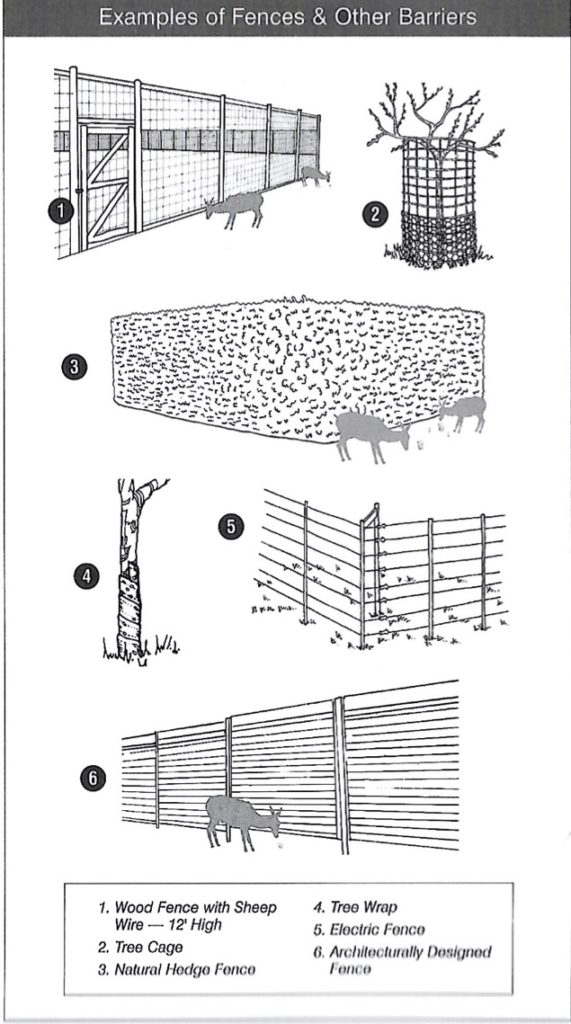 Examples of Fences & Other Barriers

1

2

3

4

5

6

1. Wood Fence with Sheep Wire — 12' High
2. Tree Cage
3. Natural Hedge Fence

4. Tree Wrap
5. Electric Fence
6. Architecturally Designed Fence